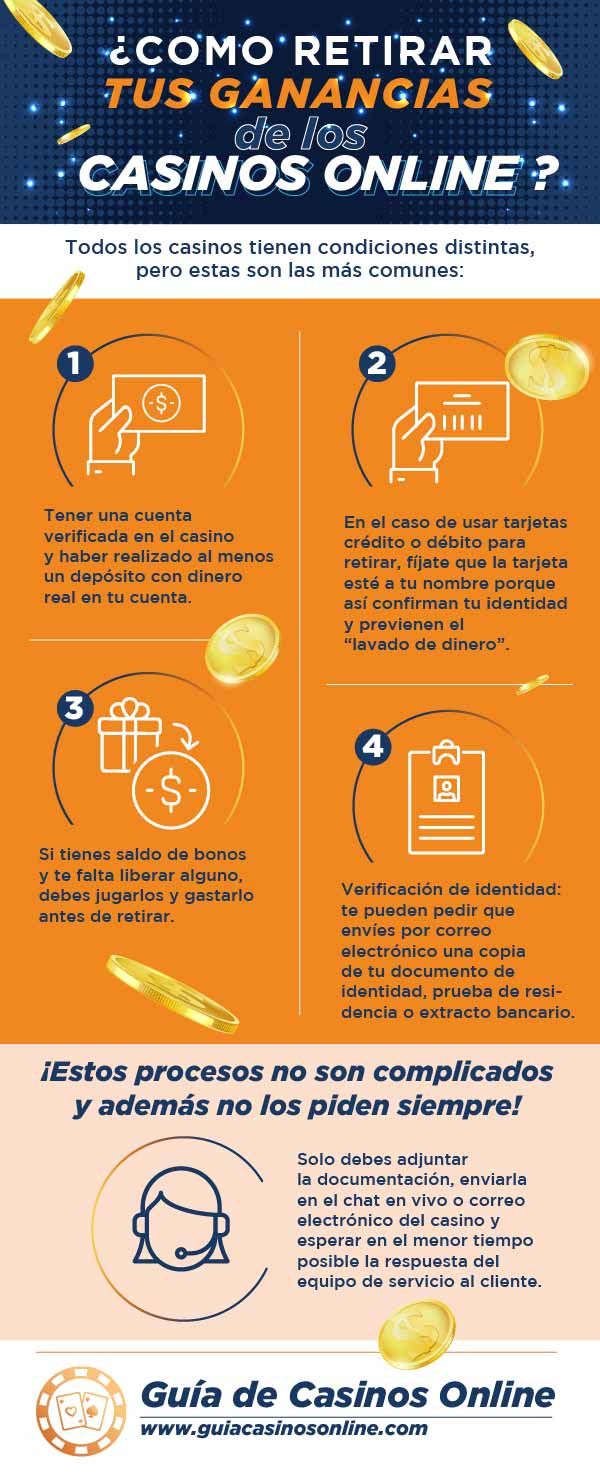 ¿COMO RETIRAR TUS GANANCIAS de los CASINOS ONLINE ?

Todos los casinos tienen condiciones distintas, pero estas son las más comunes:

1

Tener una cuenta verificada en el casino y haber realizado al menos un depósito con dinero real en tu cuenta.

2

En el caso de usar tarjetas crédito o débito para retirar, fíjate que la tarjeta esté a tu nombre porque así confirman tu identidad y previenen el "lavado de dinero".

3

Si tienes saldo de bonos y te falta liberar alguno, debes jugarlos y gastarlo antes de retirar.

4

Verificación de identidad: te pueden pedir que envíes por correo electrónico una copia de tu documento de identidad, prueba de residencia o extracto bancario.

¡Estos procesos no son complicados y además no los piden siempre!

Solo debes adjuntar la documentación, enviarla en el chat en vivo o correo electrónico del casino y esperar en el menor tiempo posible la respuesta del equipo de servicio al cliente.

Guía de Casinos Online
www.guiacasinosonline.com